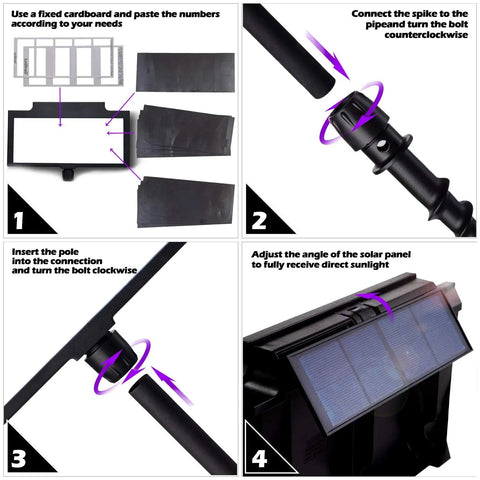 Use a fixed cardboard and paste the numbers according to your needs

1

Connect the spike to the pipeand turn the bolt counterclockwise

2

Insert the pole into the connection and turn the bolt clockwise

3

Adjust the angle of the solar panel to fully receive direct sunlight

4