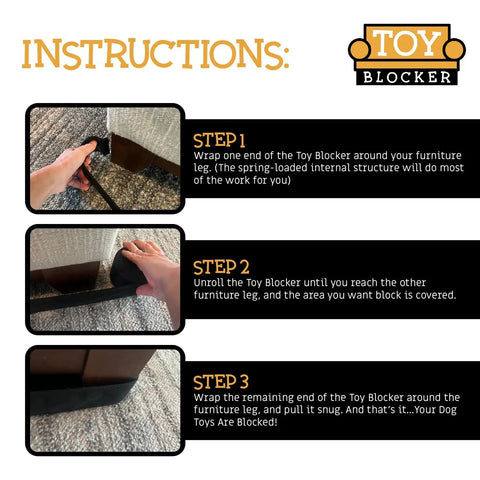 INSTRUCTIONS:

TOY BLOCKER

STEP 1
Wrap one end of the Toy Blocker around your furniture leg. (The spring-loaded internal structure will do most of the work for you)

STEP 2
Unroll the Toy Blocker until you reach the other furniture leg, and the area you want block is covered.

STEP 3
Wrap the remaining end of the Toy Blocker around the furniture leg, and pull it snug. And that's it...Your Dog Toys Are Blocked!