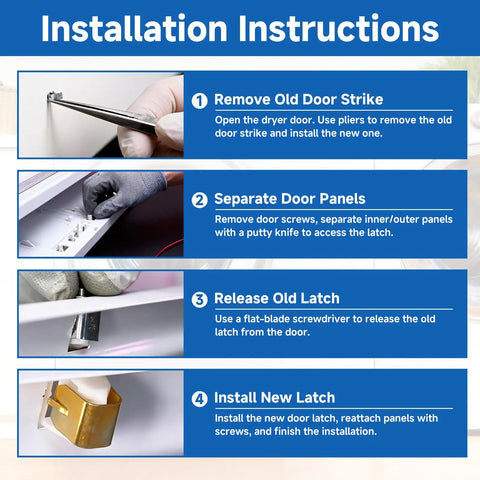 Installation Instructions

1 Remove Old Door Strike

Open the dryer door. Use pliers to remove the old door strike and install the new one.

2 Separate Door Panels

Remove door screws, separate inner/outer panels with a putty knife to access the latch.

3 Release Old Latch

Use a flat-blade screwdriver to release the old latch from the door.

4 Install New Latch

Install the new door latch, reattach panels with screws, and finish the installation.