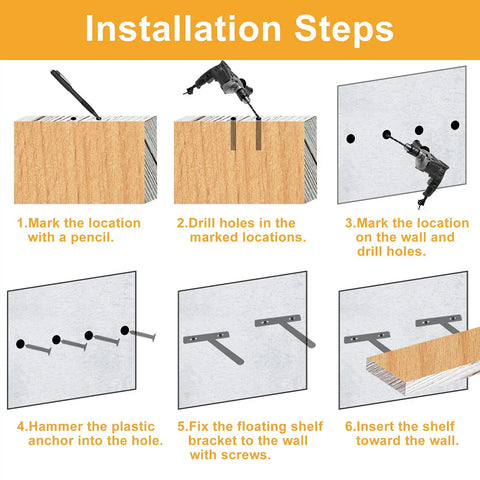 Installation Steps

1.Mark the location with a pencil.

2.Drill holes in the marked locations.

3.Mark the location on the wall and drill holes.

4.Hammer the plastic anchor into the hole.

5.Fix the floating shelf bracket to the wall with screws.

6.Insert the shelf toward the wall.