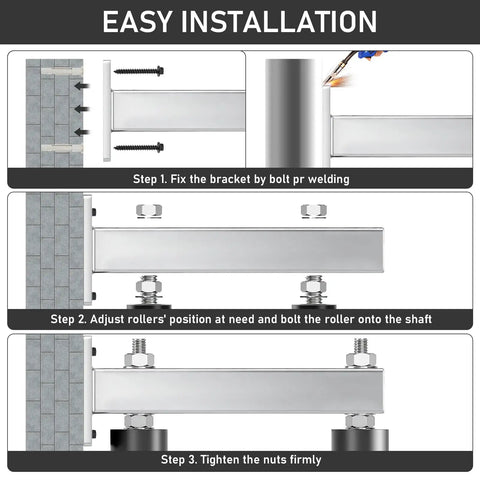 EASY INSTALLATION

Step 1. Fix the bracket by bolt pr welding

Step 2. Adjust rollers' position at need and bolt the roller onto the shaft

Step 3. Tighten the nuts firmly