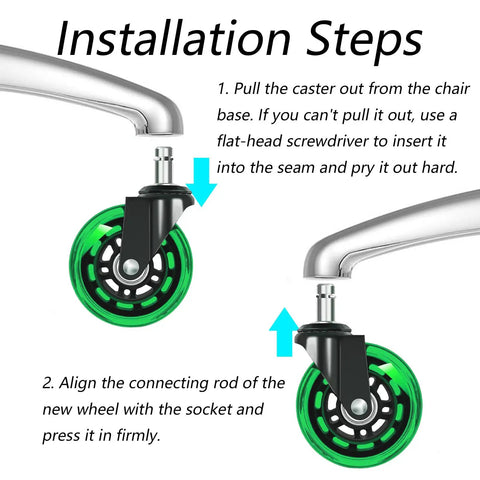 Installation Steps

1. Pull the caster out from the chair base. If you can't pull it out, use a flat-head screwdriver to insert it into the seam and pry it out hard.

2. Align the connecting rod of the new wheel with the socket and press it in firmly.