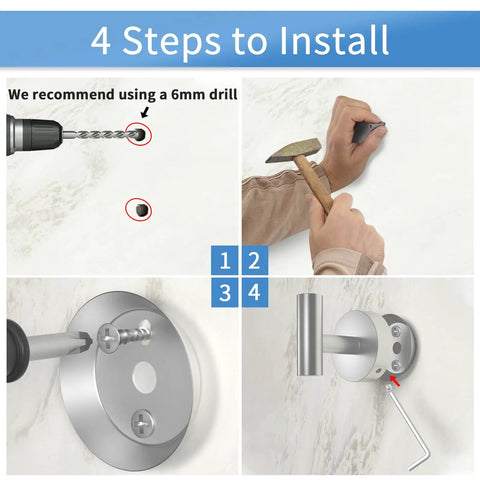 4 Steps to Install

We recommend using a 6mm drill

1 2
3 4