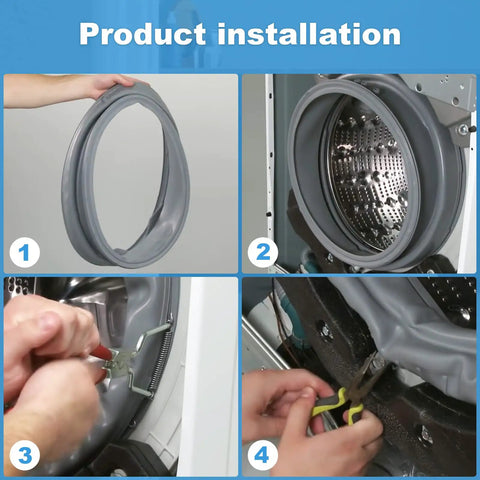 Product installation

1

2

3

4