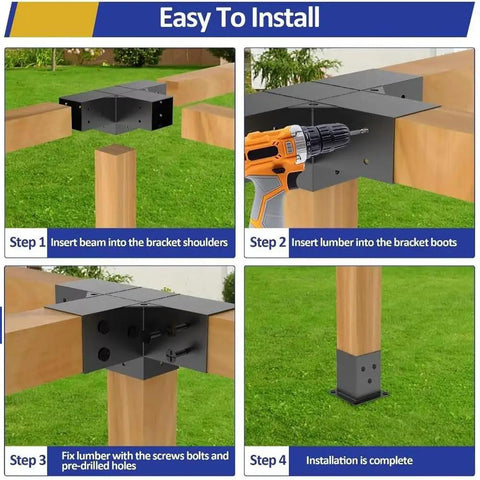 Easy To Install

Step 1 Insert beam into the bracket shoulders

Step 2 Insert lumber into the bracket boots

Step 3 Fix lumber with the screws bolts and pre-drilled holes

Step 4 Installation is complete