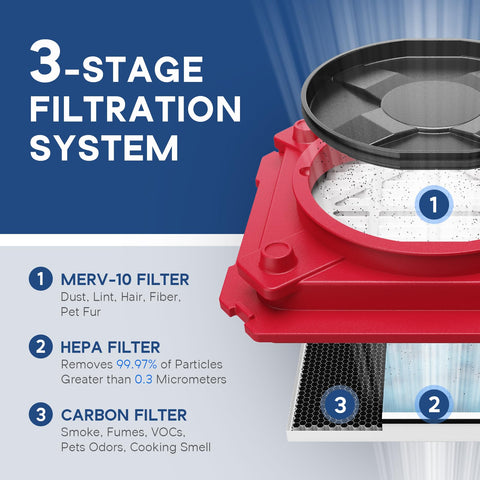 3-STAGE FILTRATION SYSTEM

1

1 MERV-10 FILTER
Dust, Lint, Hair, Fiber, Pet Fur

2 HEPA FILTER
Removes 99.97% of Particles Greater than 0.3 Micrometers

3 CARBON FILTER
Smoke, Fumes, VOCs, Pets Odors, Cooking Smell

3

2