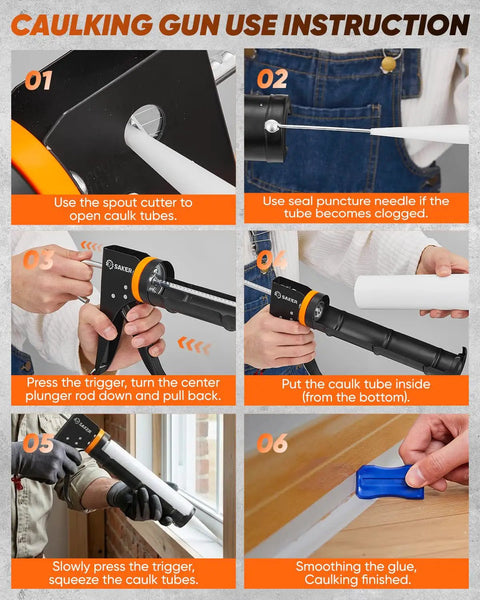 CAULKING GUN USE INSTRUCTION

01

Use the spout cutter to open caulk tubes.

02

Use seal puncture needle if the tube becomes clogged.

03

SAKER

Press the trigger, turn the center plunger rod down and pull back.

04

SAKER

Put the caulk tube inside (from the bottom).

05

SAKER

Slowly press the trigger, squeeze the caulk tubes.

06

Smoothing the glue, Caulking finished.