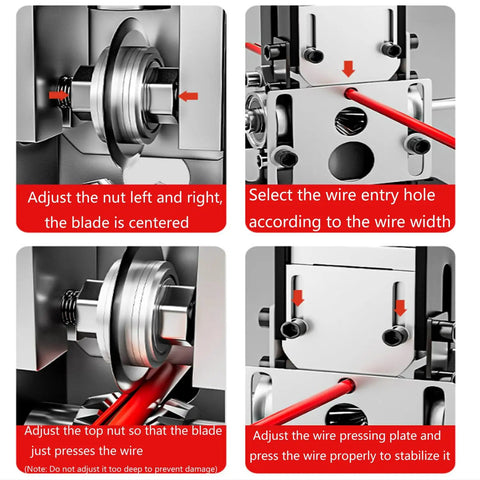 Adjust the nut left and right, the blade is centered

Select the wire entry hole according to the wire width

Adjust the top nut so that the blade just presses the wire

(Note: Do not adjust it too deep to prevent damage)

Adjust the wire pressing plate and press the wire properly to stabilize it