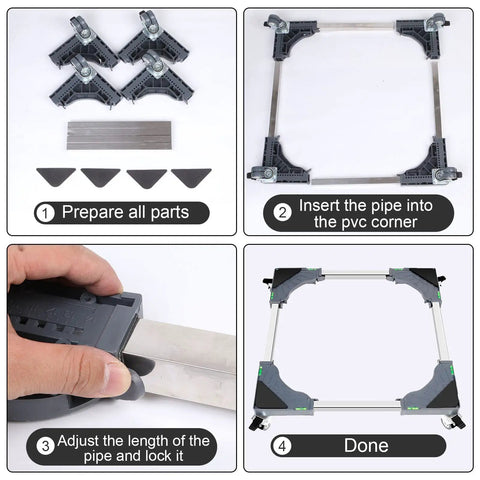 1 Prepare all parts

2 Insert the pipe into the pvc corner

3 Adjust the length of the pipe and lock it

4 Done