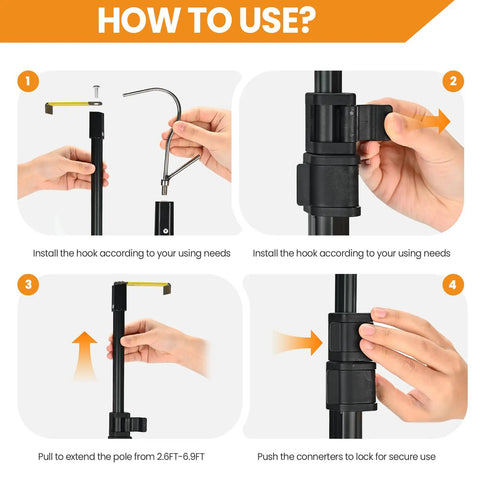 HOW TO USE?

1

Install the hook according to your using needs

2

Install the hook according to your using needs

3

Pull to extend the pole from 2.6FT-6.9FT

4

Push the connerters to lock for secure use