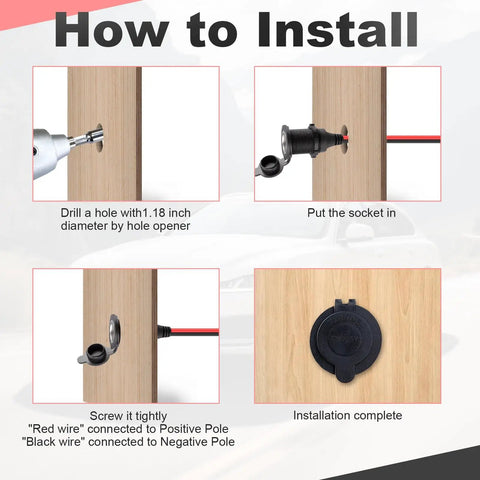 How to Install

Drill a hole with1.18 inch diameter by hole opener

Put the socket in

Screw it tightly
"Red wire" connected to Positive Pole
"Black wire" connected to Negative Pole

Installation complete