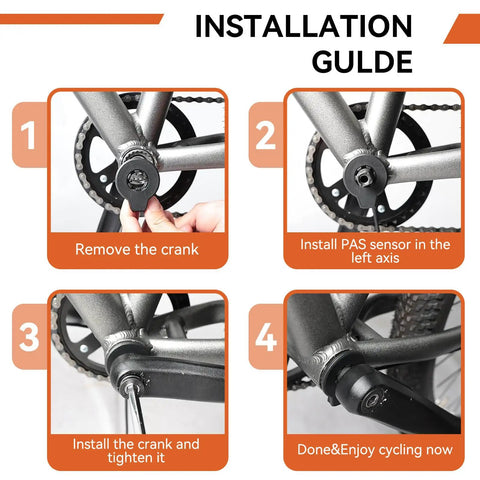 INSTALLATION GULDE

1

Remove the crank

2

Install PAS sensor in the left axis

3

Install the crank and tighten it

4

Done&Enjoy cycling now