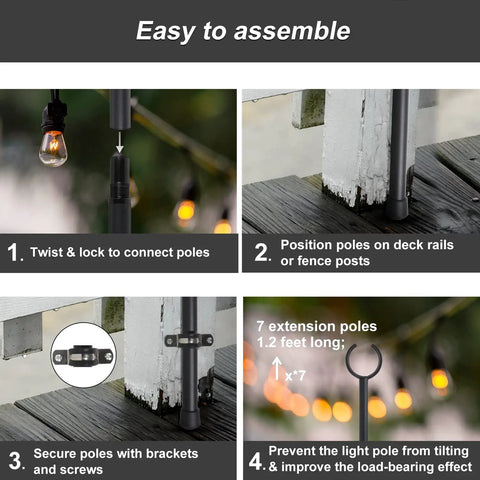 Easy to assemble

1. Twist & lock to connect poles

2. Position poles on deck rails or fence posts

3. Secure poles with brackets and screws

7 extension poles 1.2 feet long;

x*7

4. Prevent the light pole from tilting & improve the load-bearing effect