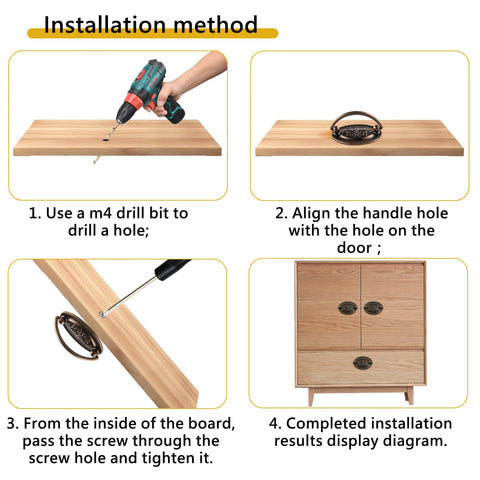 Installation method

1. Use a m4 drill bit to drill a hole;

2. Align the handle hole with the hole on the door ;

3. From the inside of the board, pass the screw through the screw hole and tighten it.

4. Completed installation results display diagram.