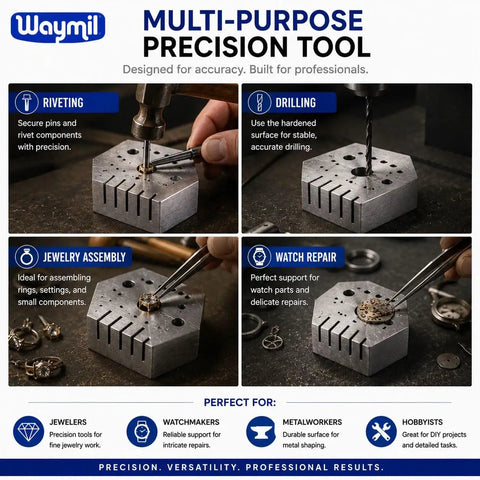 Waymil

MULTI-PURPOSE PRECISION TOOL

Designed for accuracy. Built for professionals.

RIVETING
Secure pins and rivet components with precision.

DRILLING
Use the hardened surface for stable, accurate drilling.

JEWELRY ASSEMBLY
Ideal for assembling rings, settings, and small components.

WATCH REPAIR
Perfect support for watch parts and delicate repairs.

PERFECT FOR:

JEWELERS
Precision tools for fine jewelry work.

WATCHMAKERS
Reliable support for intricate repairs.

METALWORKERS
Durable surface for metal shaping.

HOBBYISTS
Great for DIY projects and detailed tasks.

PRECISION. VERSATILITY. PROFESSIONAL RESULTS.