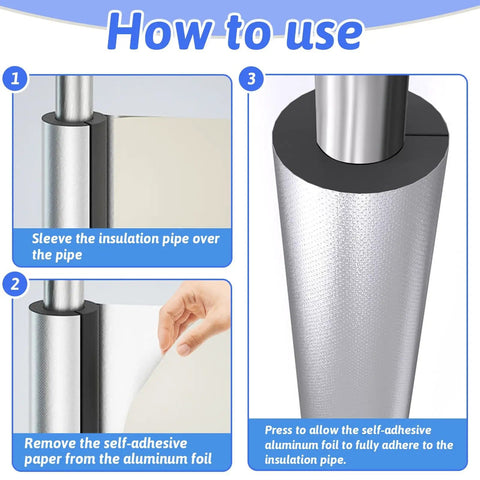 How to use

1

Sleeve the insulation pipe over the pipe

2

Remove the self-adhesive paper from the aluminum foil

3

Press to allow the self-adhesive aluminum foil to fully adhere to the insulation pipe.