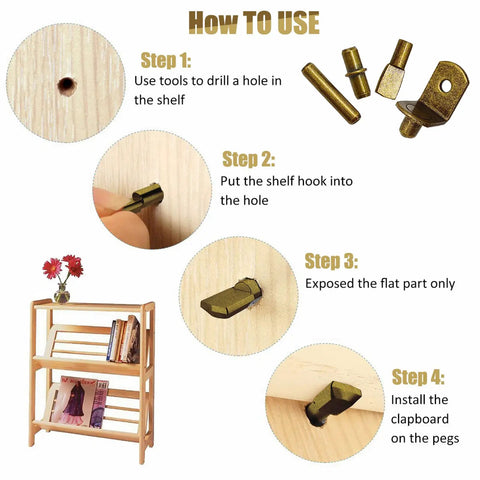 How TO USE

Step 1:
Use tools to drill a hole in the shelf

Step 2:
Put the shelf hook into the hole

Step 3:
Exposed the flat part only

Step 4:
Install the clapboard on the pegs