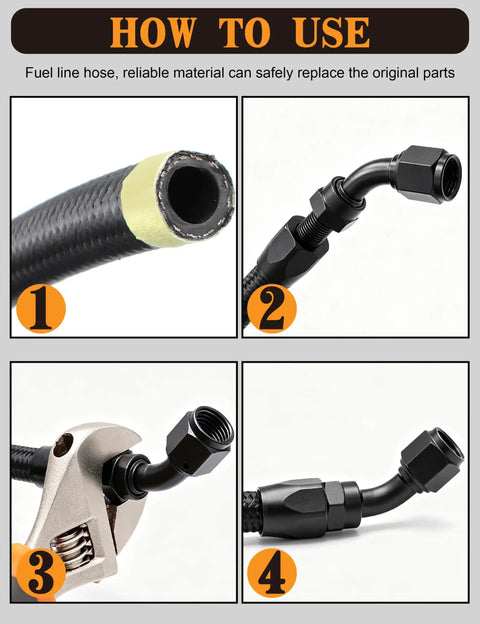 HOW TO USE

Fuel line hose, reliable material can safely replace the original parts

1

2

3

4