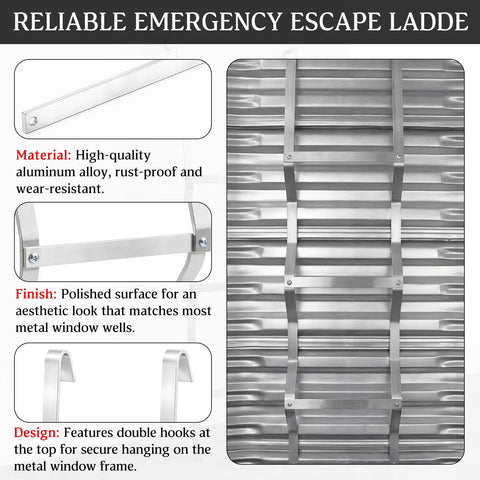 RELIABLE EMERGENCY ESCAPE LADDE

Material: High-quality aluminum alloy, rust-proof and wear-resistant.

Finish: Polished surface for an aesthetic look that matches most metal window wells.

Design: Features double hooks at the top for secure hanging on the metal window frame.