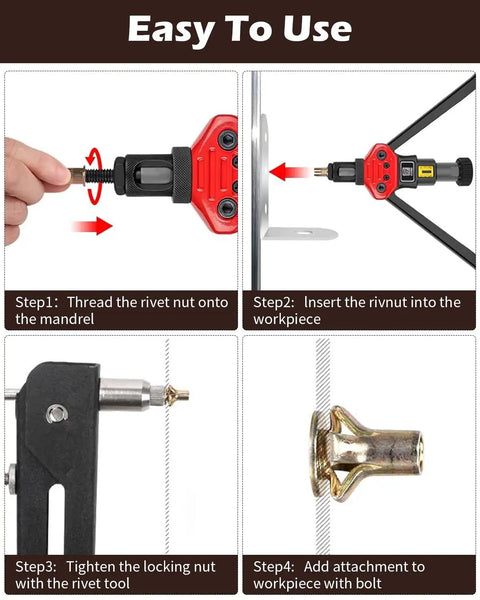 Easy To Use

Step1: Thread the rivet nut onto the mandrel

Step2: lnsert the rivnut into the workpiece

Step3: Tighten the locking nut with the rivet tool

Step4: Add attachment to workpiece with bolt