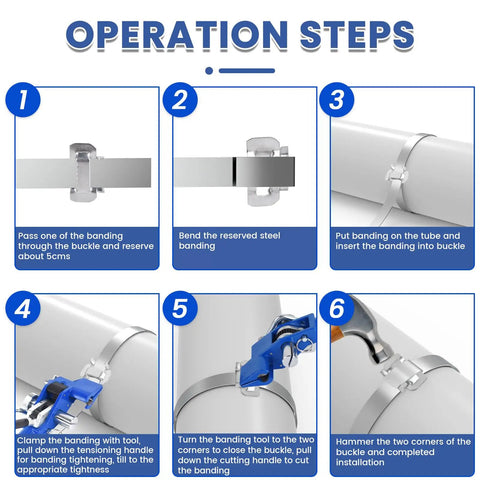 OPERATION STEPS

1

Pass one of the banding through the buckle and reserve about 5cms

2

Bend the reserved steel banding

3

Put banding on the tube and insert the banding into buckle

4

Clamp the banding with tool, pull down the tensioning handle for banding tightening, till to the appropriate tightness

5

Turn the banding tool to the two corners to close the buckle, pull down the cutting handle to cut the banding

6

Hammer the two corners of the buckle and completed installation