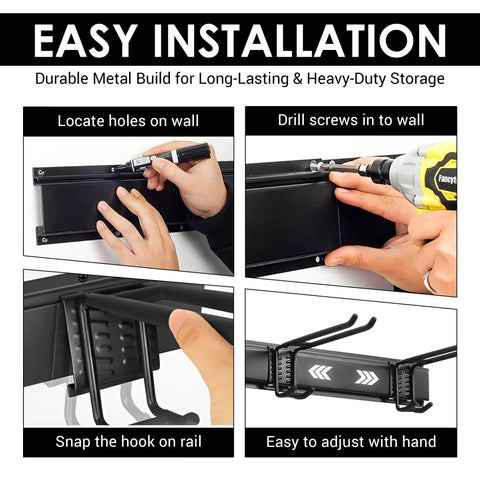 EASY INSTALLATION

Durable Metal Build for Long-Lasting & Heavy-Duty Storage

Locate holes on wall

Drill screws in to wall

Fancyt

Snap the hook on rail

Easy to adjust with hand