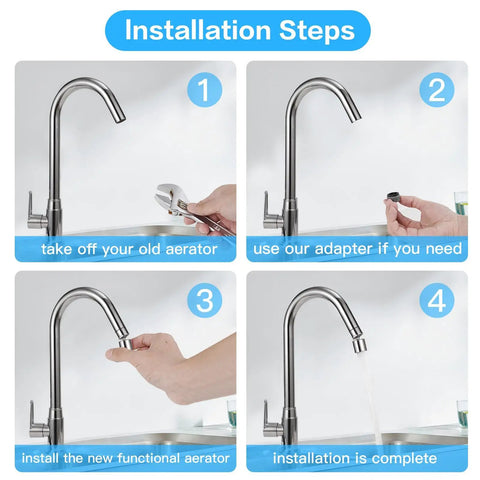 Installation Steps

1

take off your old aerator

2

use our adapter if you need

3

install the new functional aerator

4

installation is complete