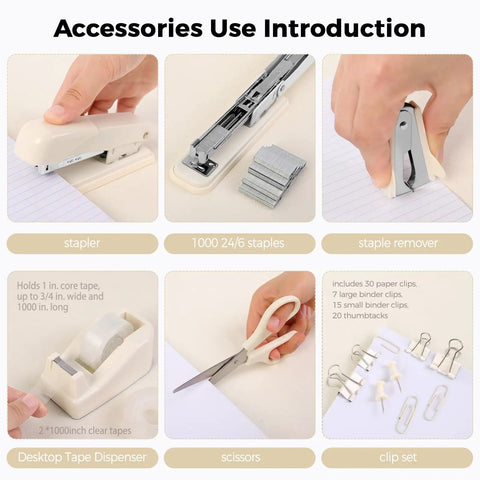 Accessories Use Introduction

stapler

1000 24/6 staples

staple remover

Holds 1 in. core tape, up to 3/4 in. wide and 1000 in. long

2 *1000inch clear tapes

Desktop Tape Dispenser

scissors

includes 30 paper clips, 7 large binder clips, 15 small binder clips, 20 thumbtacks

clip set