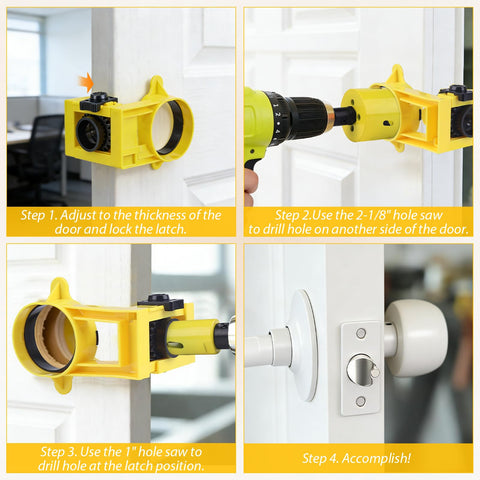 Step 1. Adjust to the thickness of the door and lock the latch.

Step 2.Use the 2-1/8" hole saw to drill hole on another side of the door.

Step 3. Use the 1" hole saw to drill hole at the latch position.

Step 4. Accomplish!