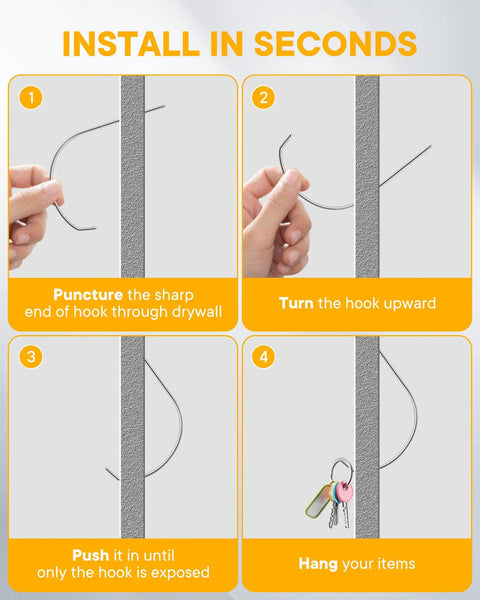 INSTALL IN SECONDS

1

Puncture the sharp end of hook through drywall

2

Turn the hook upward

3

Push it in until only the hook is exposed

4

Hang your items