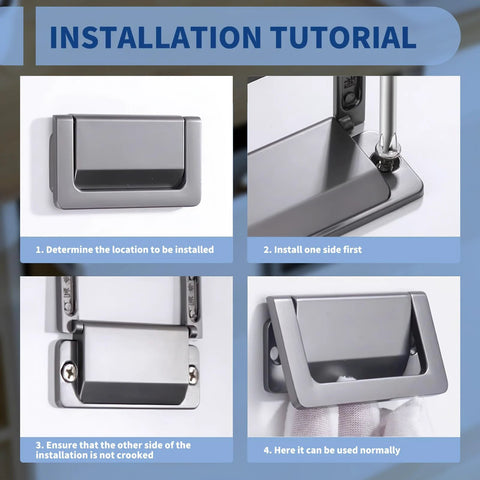 INSTALLATION TUTORIAL

1. Determine the location to be installed

2. Install one side first

3. Ensure that the other side of the installation is not crooked

4. Here it can be used normally