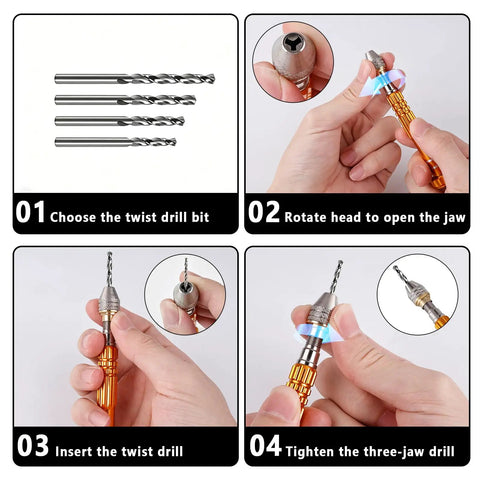 01 Choose the twist drill bit

02 Rotate head to open the jaw

03 Insert the twist drill

04 Tighten the three-jaw drill