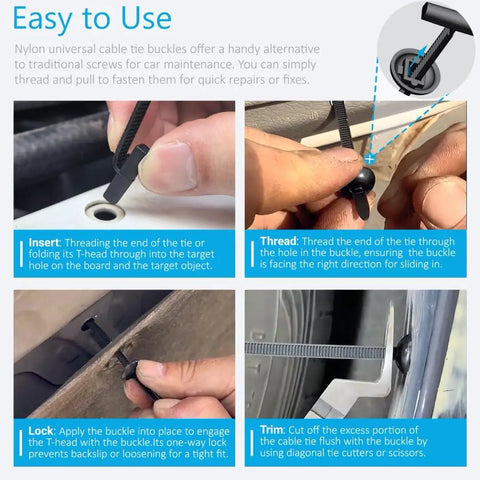 Easy to Use

Nylon universal cable tie buckles offer a handy alternative to traditional screws for car maintenance. You can simply thread and pull to fasten them for quick repairs or fixes.

Insert: Threading the end of the tie or folding its T-head through into the target hole on the board and the target object.

Thread: Thread the end of the tie through the hole in the buckle, ensuring the buckle is facing the right direction for sliding in.

Lock: Apply the buckle into place to engage the T-head with the buckle.Its one-way lock prevents backslip or loosening for a tight fit.

Trim: Cut off the excess portion of the cable tie flush with the buckle by using diagonal tie cutters or scissors.