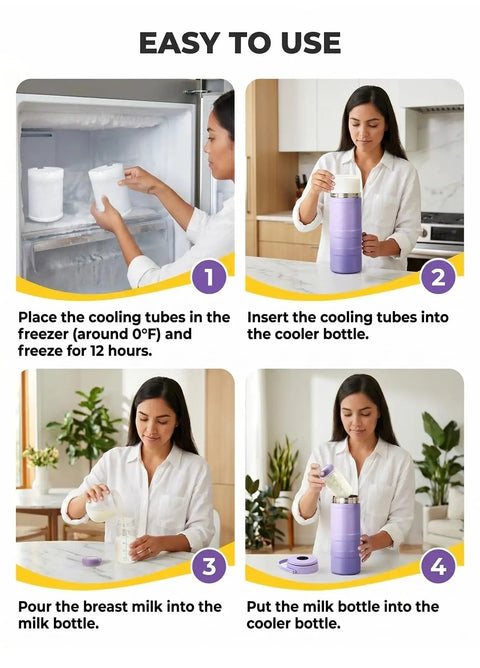 EASY TO USE

1

Place the cooling tubes in the freezer (around 0°F) and freeze for 12 hours.

2

Insert the cooling tubes into the cooler bottle.

3

Pour the breast milk into the milk bottle.

4

Put the milk bottle into the cooler bottle.