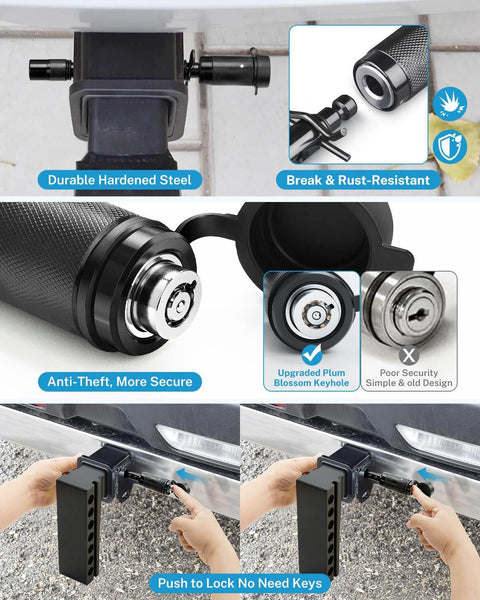 Durable Hardened Steel

Break & Rust-Resistant

Anti-Theft, More Secure

Upgraded Plum Blossom Keyhole

Poor Security Simple & old Design

Push to Lock No Need Keys