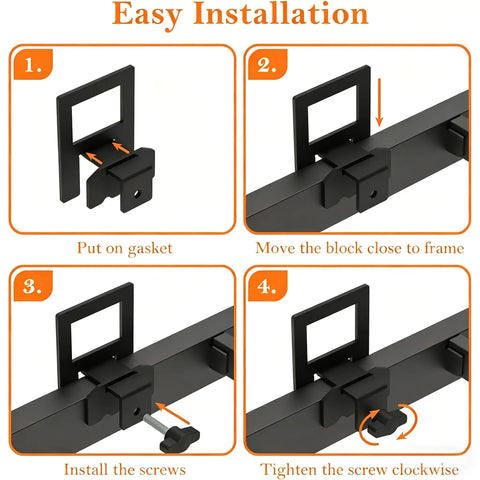 Easy Installation

1.

Put on gasket

2.

Move the block close to frame

3.

Install the screws

4.

Tighten the screw clockwise