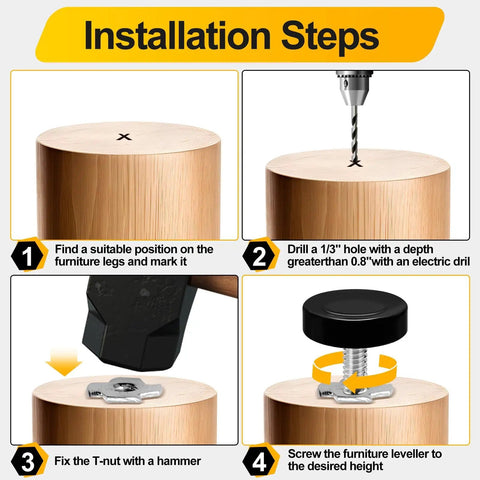 Installation Steps

1 Find a suitable position on the furniture legs and mark it

2 Drill a 1/3'' hole with a depth greaterthan 0.8''with an electric dril

3 Fix the T-nut with a hammer

4 Screw the furniture leveller to the desired height