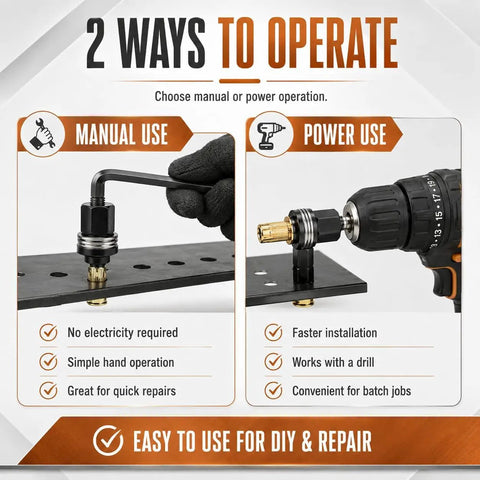 2 WAYS TO OPERATE

Choose manual or power operation.

MANUAL USE

No electricity required

Simple hand operation

Great for quick repairs

POWER USE

13 · 15 · 17 · 19

Faster installation

Works with a drill

Convenient for batch jobs

EASY TO USE FOR DIY & REPAIR