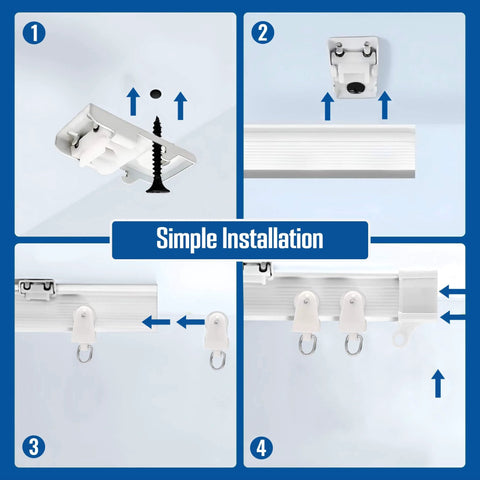 1

2

Simple Installation

3

4