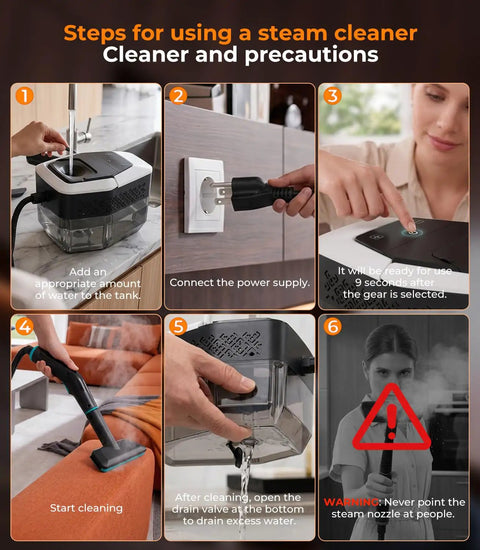 Steps for using a steam cleaner
Cleaner and precautions

1

Add an appropriate amount of water to the tank.

2

Connect the power supply.

3

It will be ready for use 9 seconds after the gear is selected.

4

Start cleaning

5

After cleaning, open the drain valve at the bottom to drain excess water.

6

WARNING: Never point the steam nozzle at people.