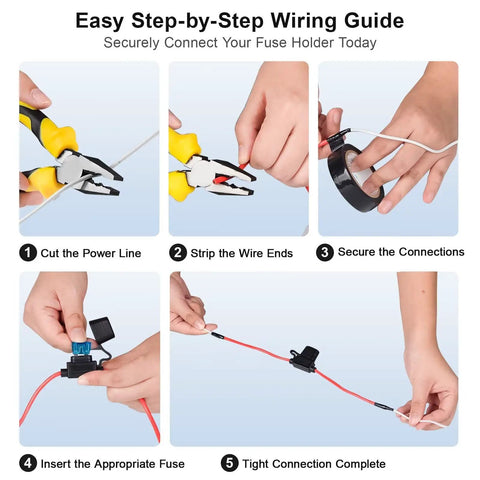 Easy Step-by-Step Wiring Guide
Securely Connect Your Fuse Holder Today

1 Cut the Power Line

2 Strip the Wire Ends

3 Secure the Connections

4 Insert the Appropriate Fuse

5 Tight Connection Complete