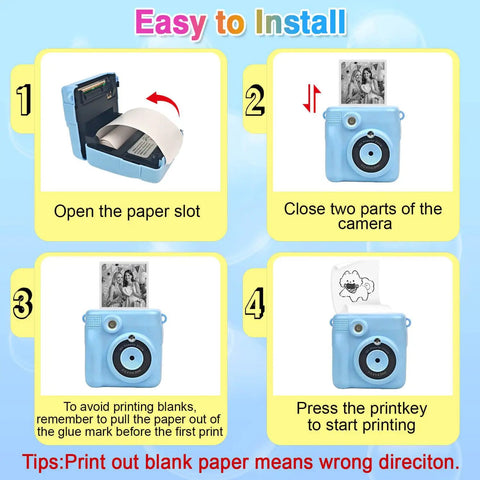 Easy to Install

1

Open the paper slot

2

Close two parts of the camera

3

To avoid printing blanks, remember to pull the paper out of the glue mark before the first print

4

Press the printkey to start printing

Tips:Print out blank paper means wrong direciton.