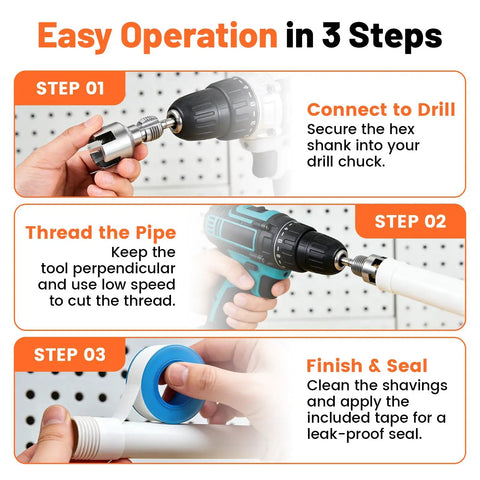 Easy Operation in 3 Steps

STEP 01

Connect to Drill
Secure the hex shank into your drill chuck.

STEP 02

Thread the Pipe
Keep the tool perpendicular and use low speed to cut the thread.

STEP 03

Finish & Seal
Clean the shavings and apply the included tape for a leak-proof seal.