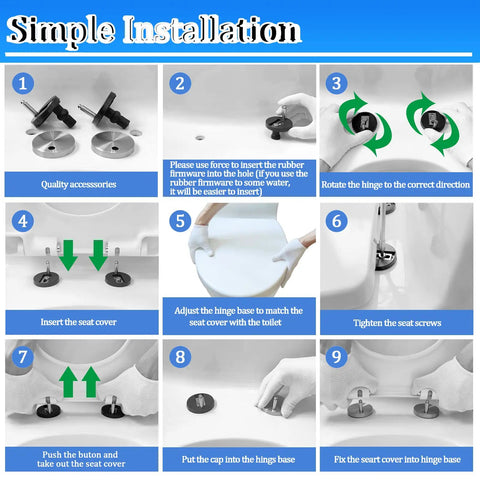 Simple Installation

1

Quality accesssories

2

Please use force to insert the rubber firmware into the hole (if you use the rubber firmware to some water, it will be easier to insert)

3

Rotate the hinge to the correct direction

4

Insert the seat cover

5

Adjust the hinge base to match the seat cover with the toilet

6

Tighten the seat screws

7

Push the buton and take out the seat cover

8

Put the cap into the hings base

9

Fix the seart cover into hinge base