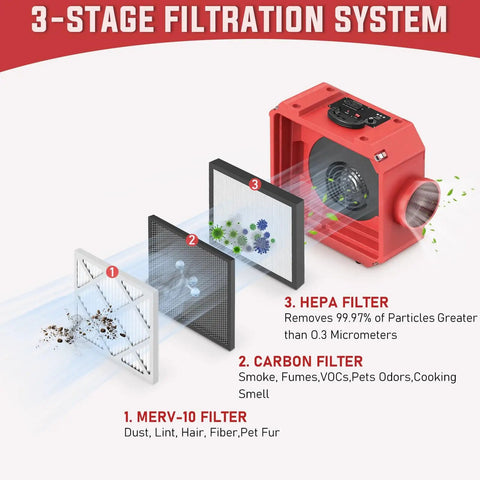 3-STAGE FILTRATION SYSTEM

3

2

1

3. HEPA FILTER
Removes 99.97% of Particles Greater than 0.3 Micrometers

2. CARBON FILTER
Smoke, Fumes,VOCs,Pets Odors,Cooking Smell

1. MERV-10 FILTER
Dust, Lint, Hair, Fiber,Pet Fur