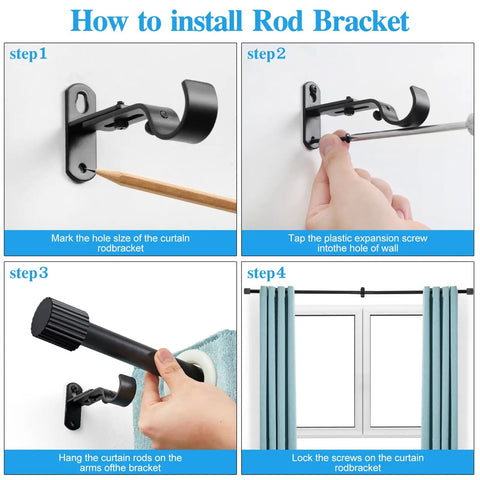 How to install Rod Bracket

step1

Mark the hole size of the curtain rodbracket

step2

Tap the plastic expansion screw intothe hole of wall

step3

Hang the curtain rods on the arms ofthe bracket

step4

Lock the screws on the curtain rodbracket