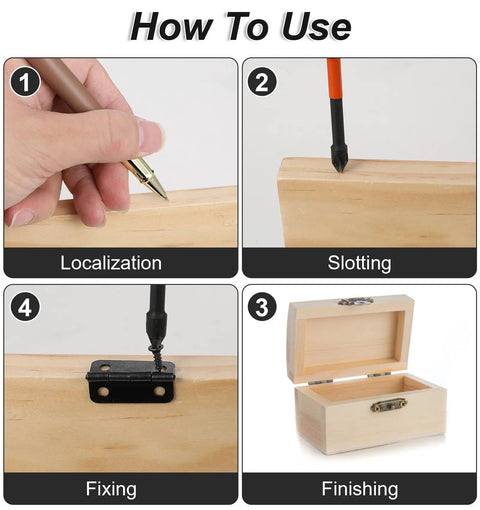 How To Use

1
Localization

2
Slotting

4
Fixing

3
Finishing