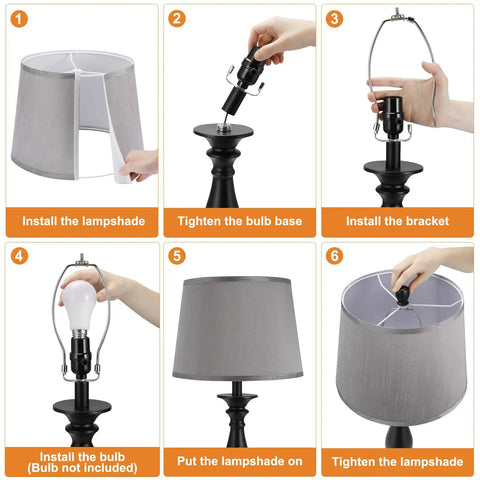 1
Install the lampshade

2
Tighten the bulb base

3
Install the bracket

4
Install the bulb
(Bulb not included)

5
Put the lampshade on

6
Tighten the lampshade