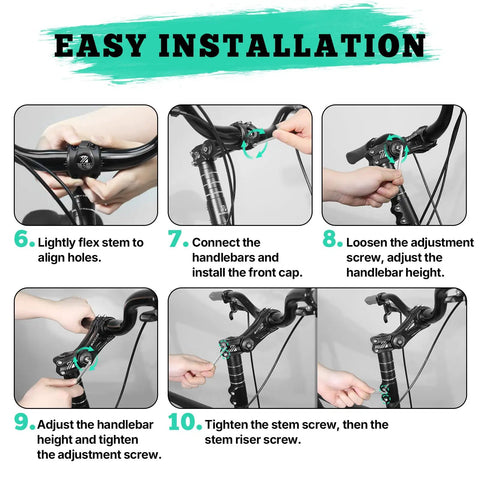 EASY INSTALLATION

6. Lightly flex stem to align holes.

7. Connect the handlebars and install the front cap.

8. Loosen the adjustment screw, adjust the handlebar height.

9. Adjust the handlebar height and tighten the adjustment screw.

10. Tighten the stem screw, then the stem riser screw.