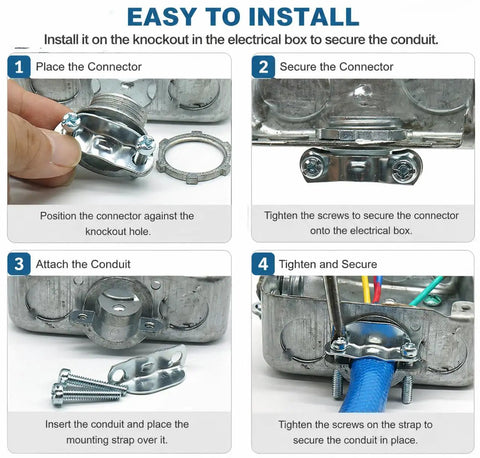 EASY TO INSTALL

Install it on the knockout in the electrical box to secure the conduit.

1 Place the Connector

Position the connector against the knockout hole.

2 Secure the Connector

Tighten the screws to secure the connector onto the electrical box.

3 Attach the Conduit

Insert the conduit and place the mounting strap over it.

4 Tighten and Secure

Tighten the screws on the strap to secure the conduit in place.